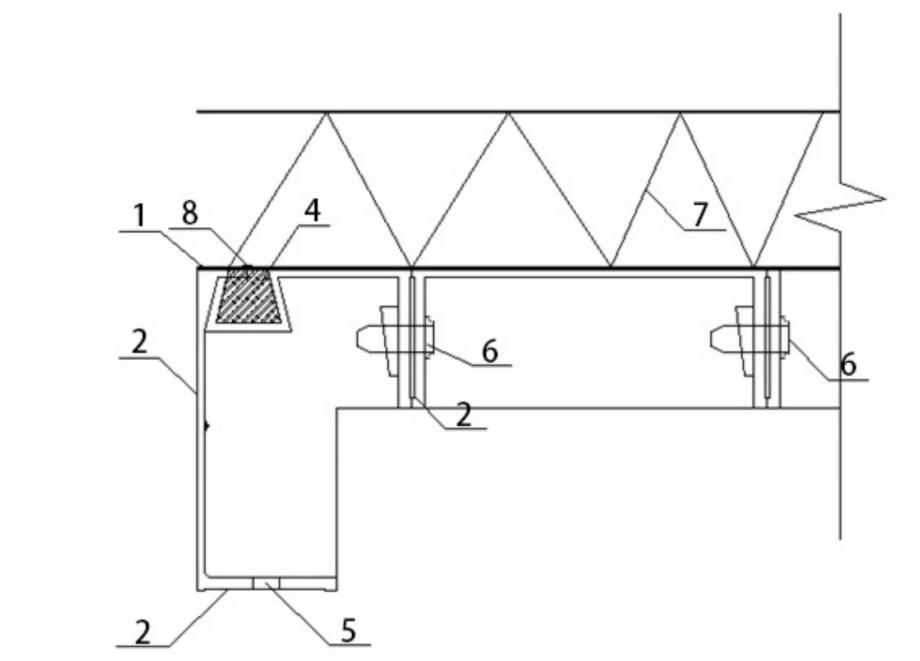 1
8
4
7
2
6
6
2
2
5